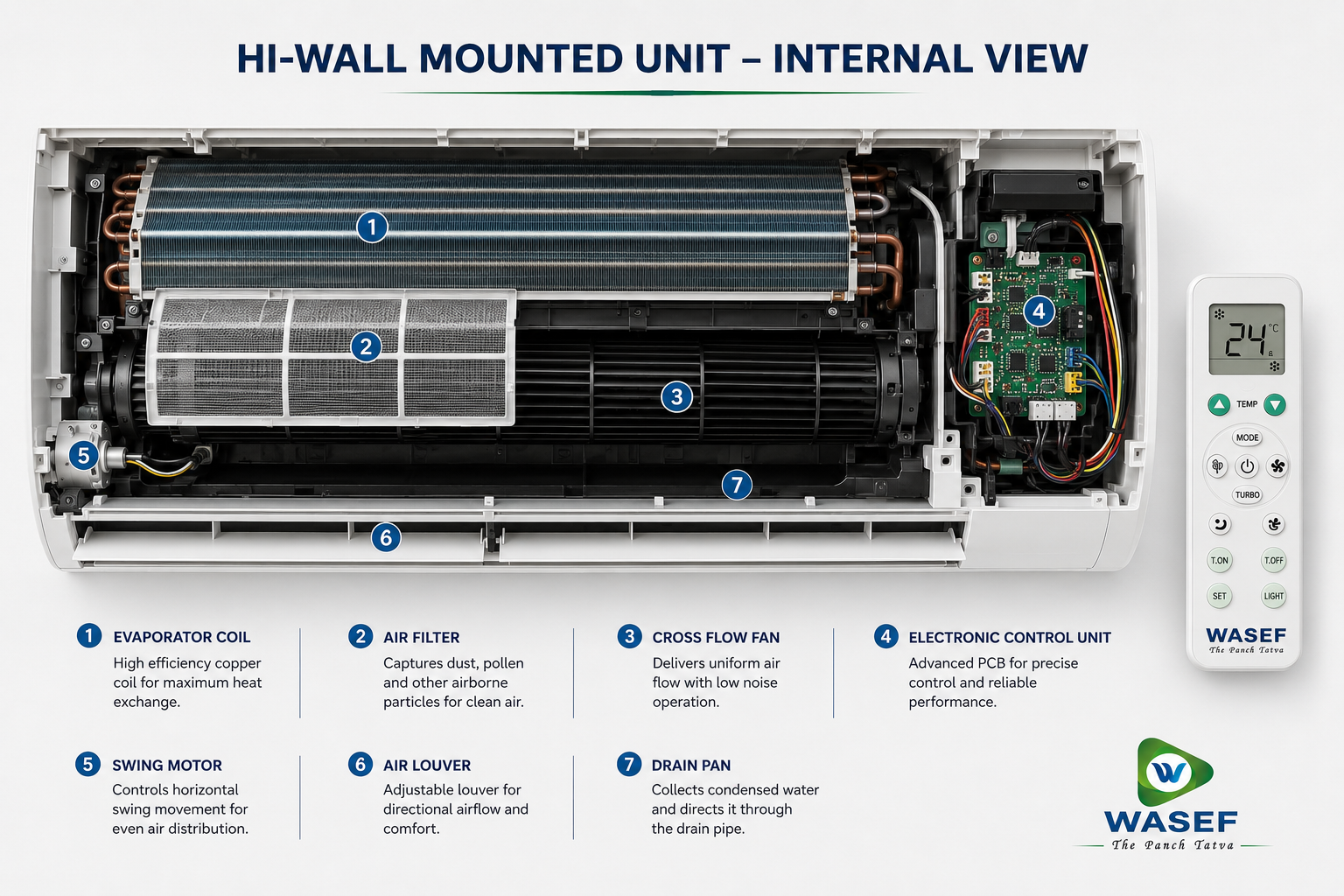 HI-WALL MOUNTED UNIT – INTERNAL VIEW

1
2
3
4
5
6
7

24 °C
TEMP
MODE
TURBO
T.ON
T.OFF
SET
LIGHT
WASEF
The Panch Tatva

1 EVAPORATOR COIL
High efficiency copper coil for maximum heat exchange.

2 AIR FILTER
Captures dust, pollen and other airborne particles for clean air.

3 CROSS FLOW FAN
Delivers uniform air flow with low noise operation.

4 ELECTRONIC CONTROL UNIT
Advanced PCB for precise control and reliable performance.

5 SWING MOTOR
Controls horizontal swing movement for even air distribution.

6 AIR LOUVER
Adjustable louver for directional airflow and comfort.

7 DRAIN PAN
Collects condensed water and directs it through the drain pipe.

W
WASEF
The Panch Tatva